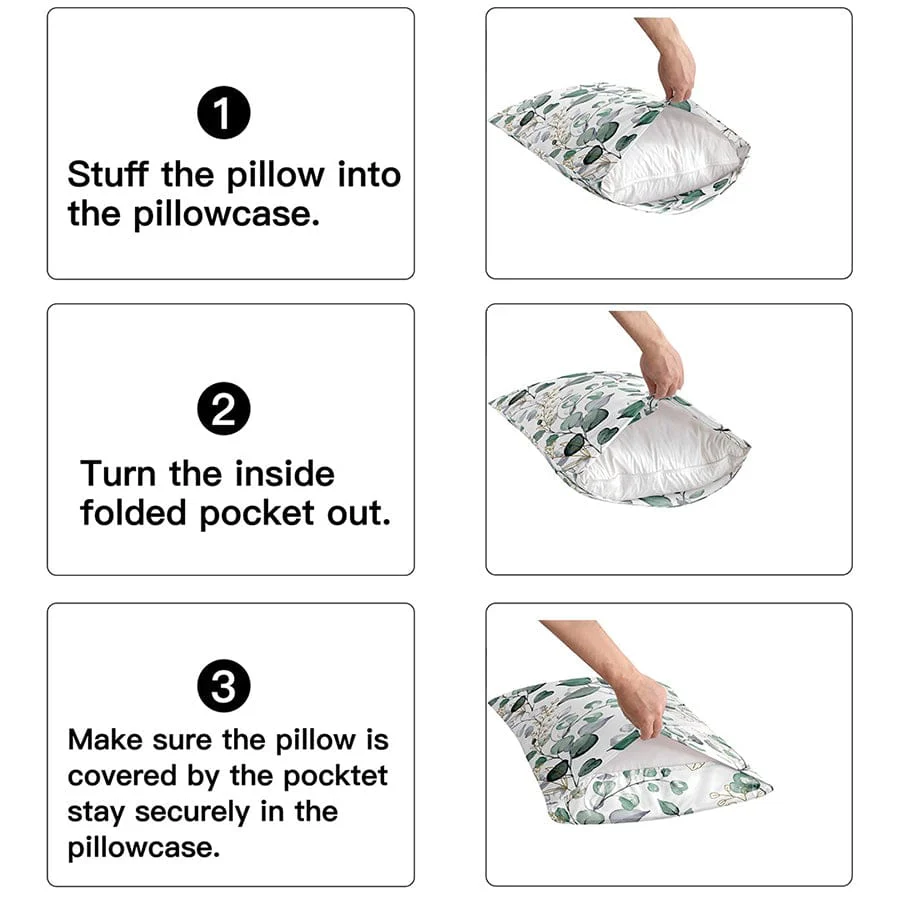 1
Stuff the pillow into the pillowcase.

2
Turn the inside folded pocket out.

3
Make sure the pillow is covered by the pocktet stay securely in the pillowcase.