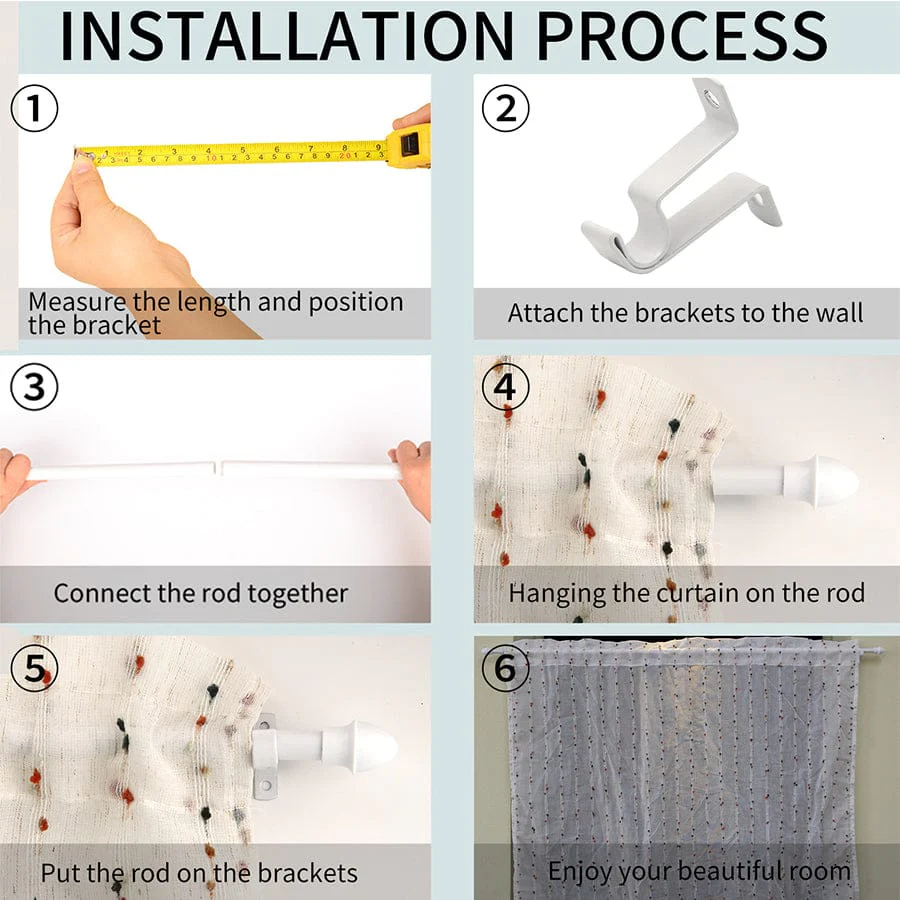 INSTALLATION PROCESS

①

Measure the length and position the bracket

②

Attach the brackets to the wall

③

Connect the rod together

④

Hanging the curtain on the rod

⑤

Put the rod on the brackets

⑥

Enjoy your beautiful room