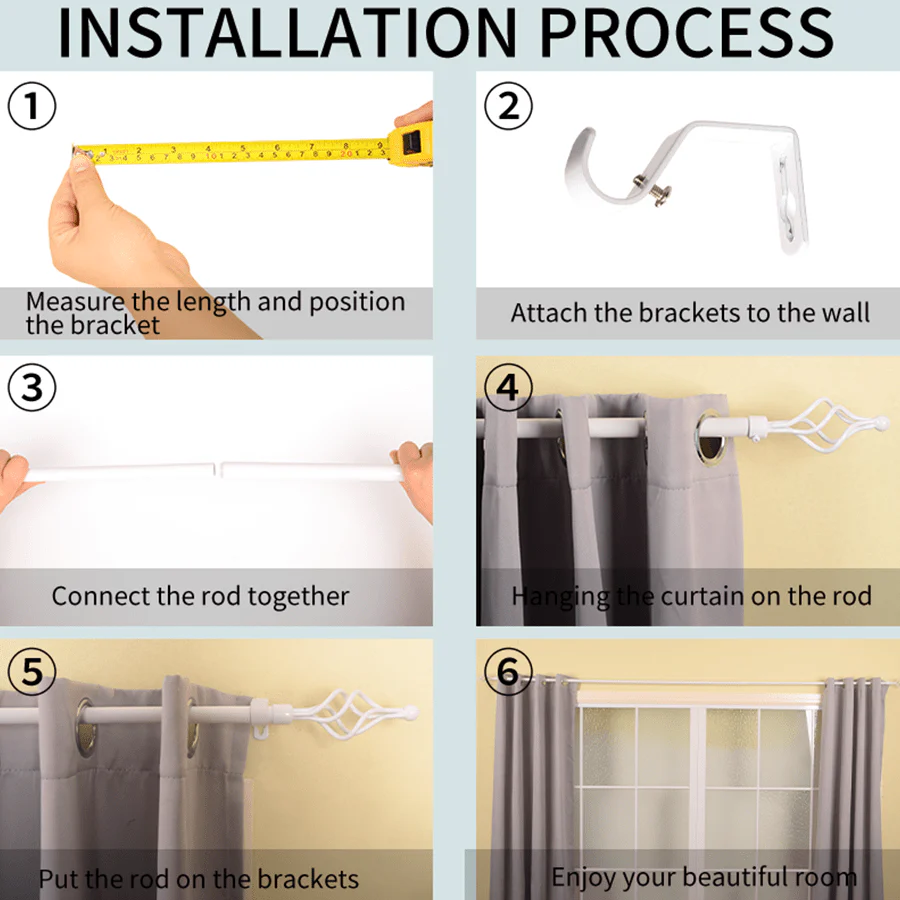 INSTALLATION PROCESS

①

Measure the length and position the bracket

②

Attach the brackets to the wall

③

Connect the rod together

④

Hanging the curtain on the rod

⑤

Put the rod on the brackets

⑥

Enjoy your beautiful room