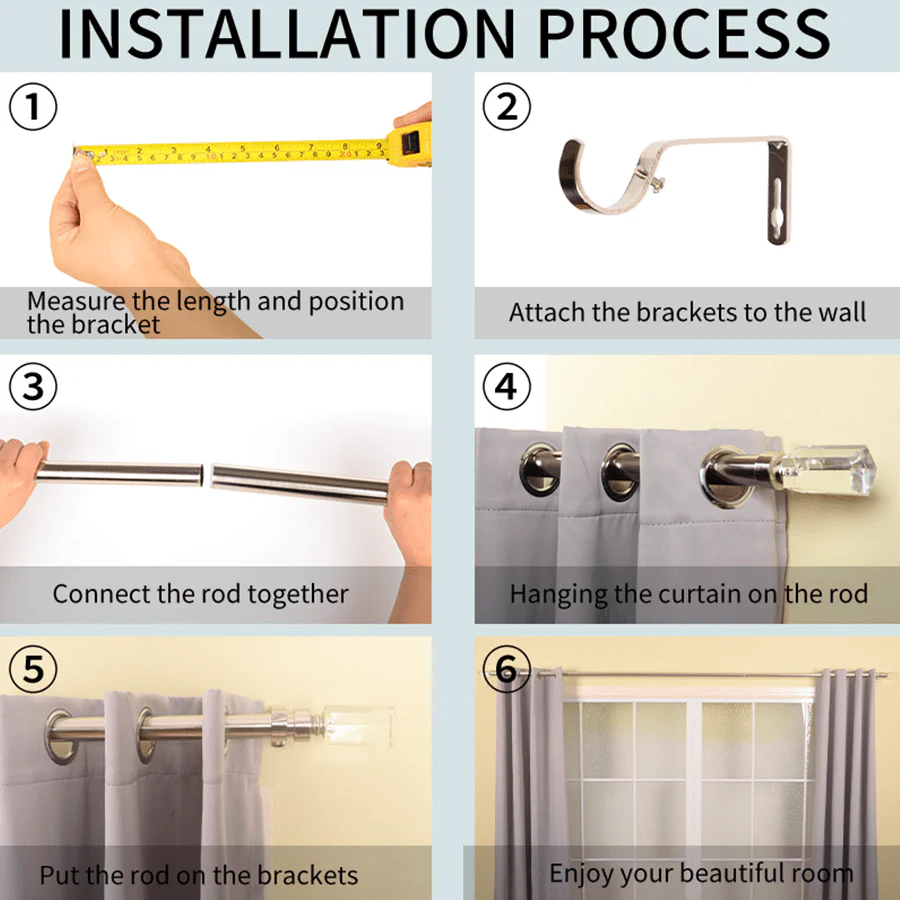 INSTALLATION PROCESS

①

Measure the length and position the bracket

②

Attach the brackets to the wall

③

Connect the rod together

④

Hanging the curtain on the rod

⑤

Put the rod on the brackets

⑥

Enjoy your beautiful room