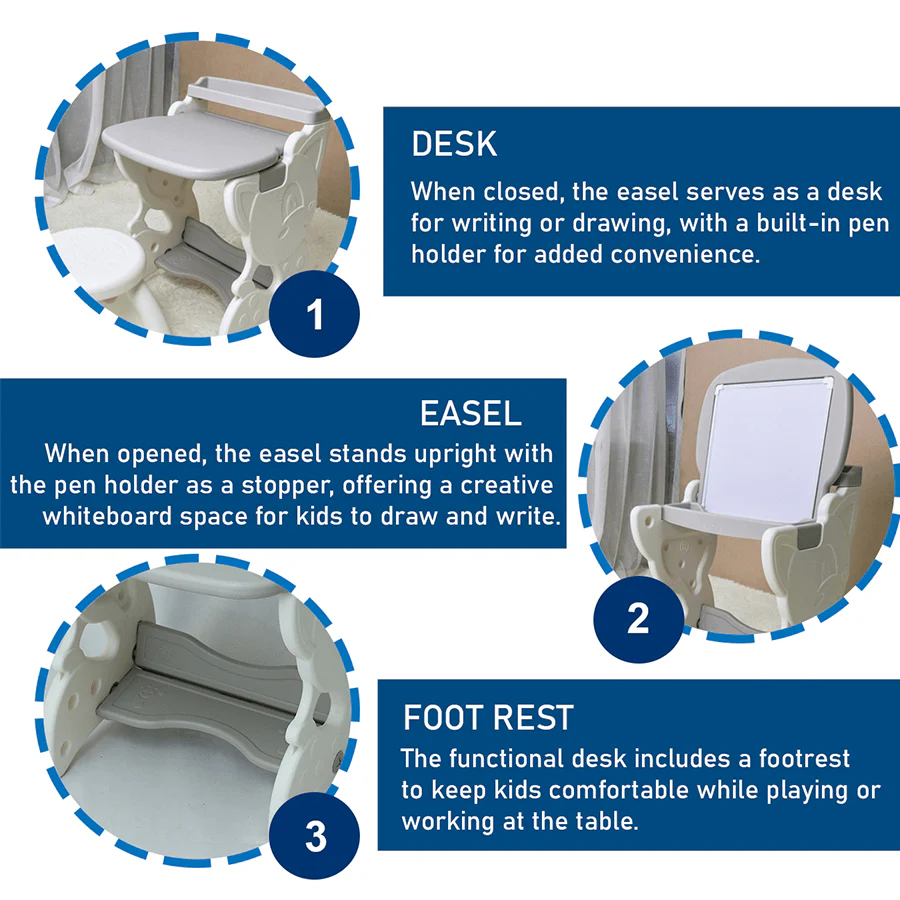 1

DESK

When closed, the easel serves as a desk for writing or drawing, with a built-in pen holder for added convenience.

EASEL

When opened, the easel stands upright with the pen holder as a stopper, offering a creative whiteboard space for kids to draw and write.

2

3

FOOT REST

The functional desk includes a footrest to keep kids comfortable while playing or working at the table.