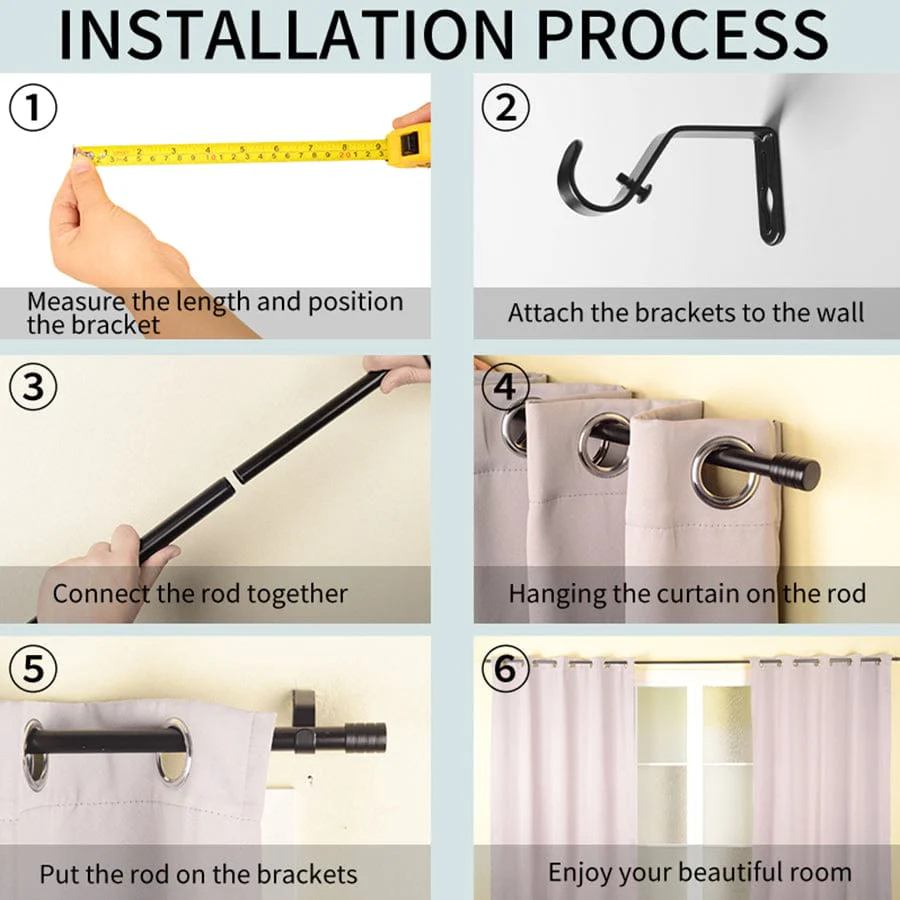 INSTALLATION PROCESS

①

Measure the length and position the bracket

②

Attach the brackets to the wall

③

Connect the rod together

④

Hanging the curtain on the rod

⑤

Put the rod on the brackets

⑥

Enjoy your beautiful room